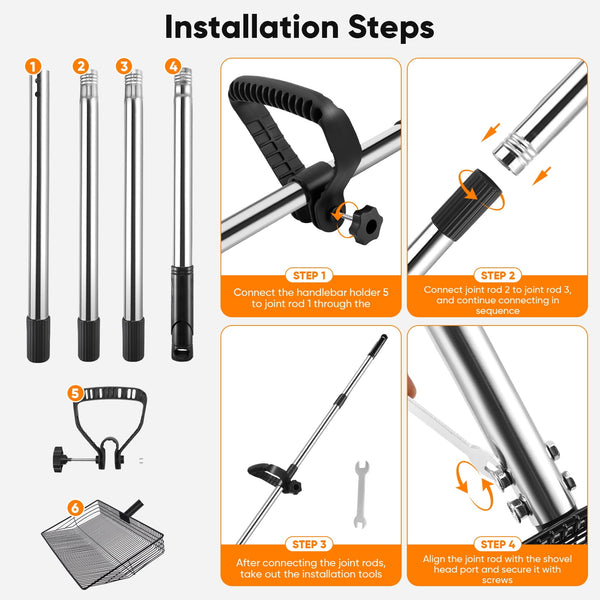 Installation Steps

1
2
3
4
5
6

STEP 1
Connect the handlebar holder 5 to joint rod 1 through the

STEP 2
Connect joint rod 2 to joint rod 3, and continue connecting in sequence

STEP 3
After connecting the joint rods, take out the installation tools

STEP 4
Align the joint rod with the shovel head port and secure it with screws